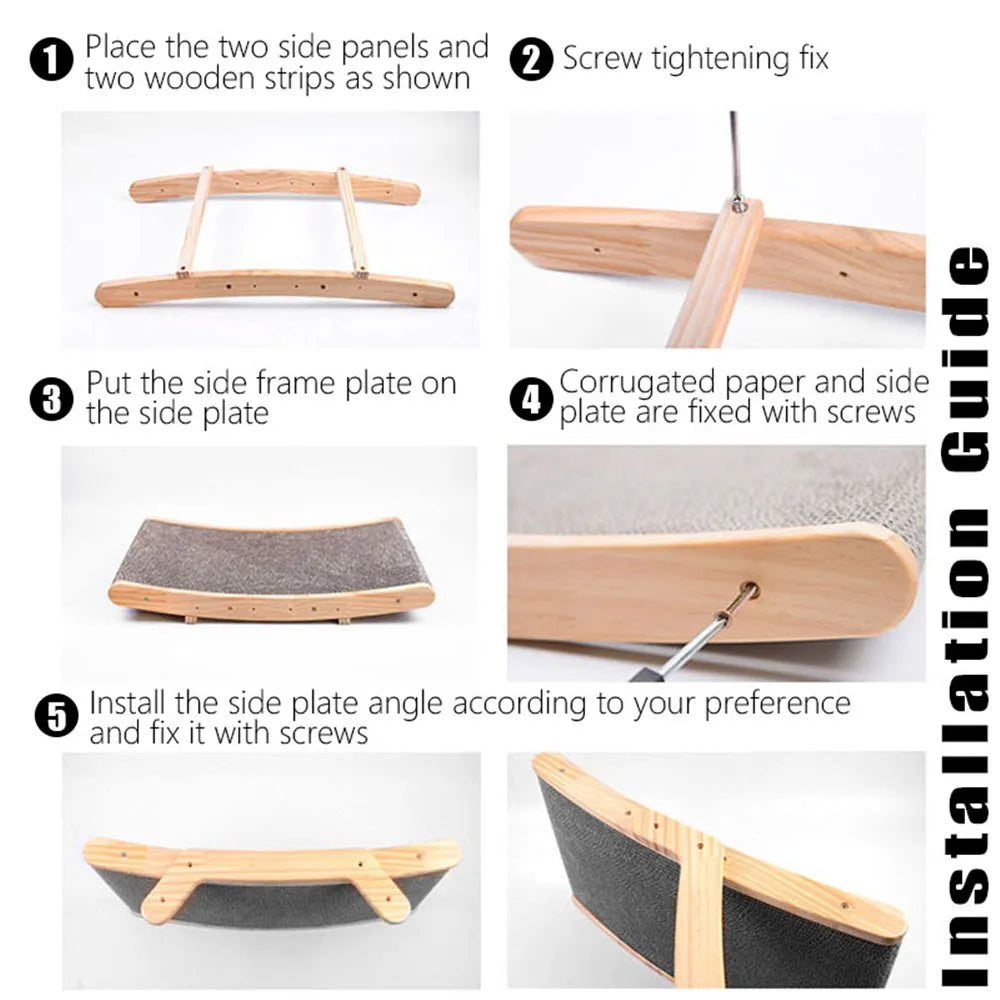 1 Place the two side panels and two wooden strips as shown

2 Screw tightening fix

3 Put the side frame plate on the side plate

4 Corrugated paper and side plate are fixed with screws

5 Install the side plate angle according to your preference and fix it with screws

Installation Guide