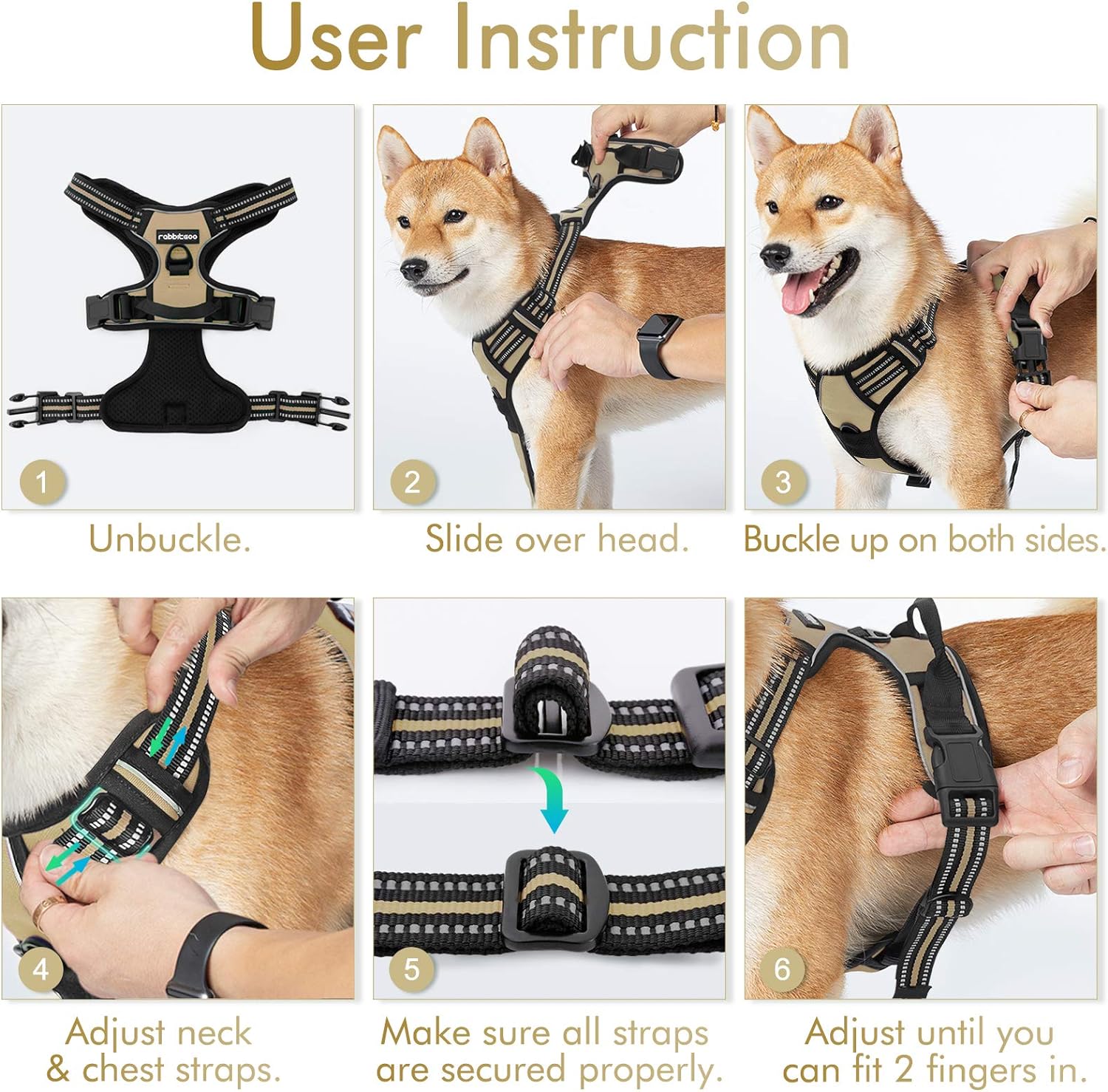 User Instruction

rabbitgoo

1

Unbuckle.

2

Slide over head.

3

Buckle up on both sides.

4

Adjust neck & chest straps.

5

Make sure all straps are secured properly.

6

Adjust until you can fit 2 fingers in.