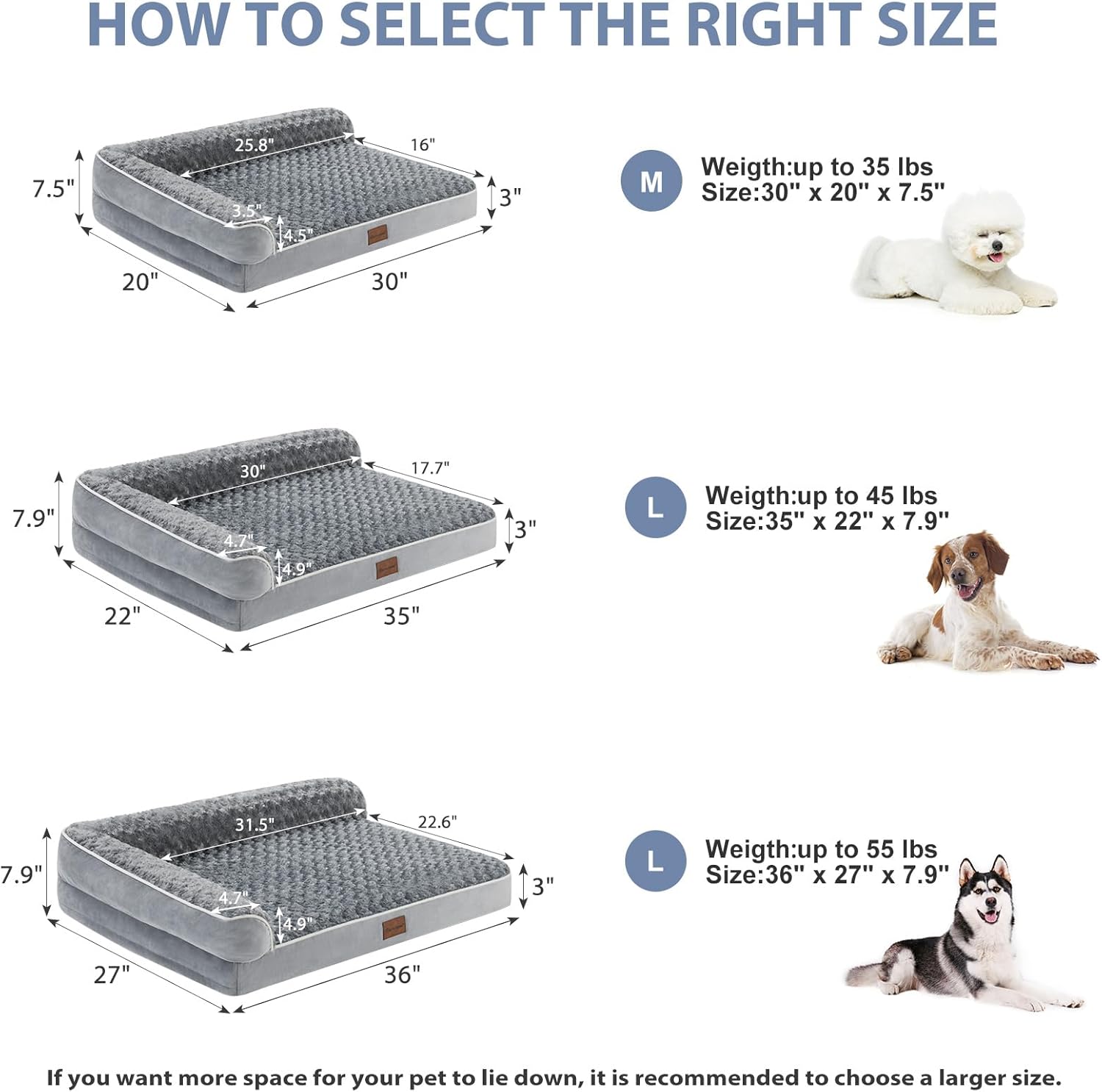 HOW TO SELECT THE RIGHT SIZE

25.8"
16"
7.5"
3"
3.5"
4.5"
20"
30"

M
Weigth:up to 35 lbs
Size:30" x 20" x 7.5"

30"
17.7"
7.9"
3"
4.7"
4.9"
22"
35"

L
Weigth:up to 45 lbs
Size:35" x 22" x 7.9"

31.5"
22.6"
7.9"
3"
4.7"
4.9"
27"
36"

L
Weigth:up to 55 lbs
Size:36" x 27" x 7.9"

If you want more space for your pet to lie down, it is recommended to choose a larger size.